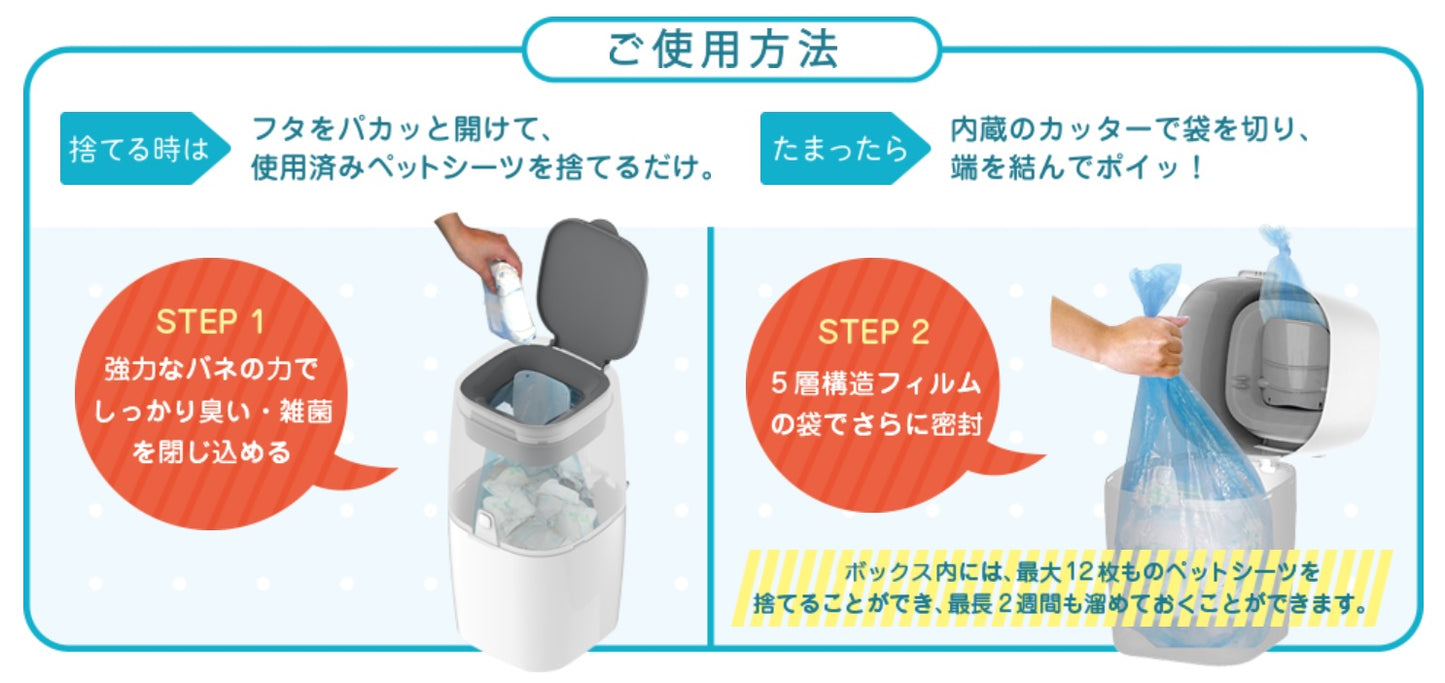 ご使用方法

捨てる時は

フタをパカッと開けて、使用済みペットシーツを捨てるだけ。

STEP 1
強力なバネの力でしっかり臭い・雑菌を閉じ込める

たまったら

内蔵のカッターで袋を切り、端を結んでポイッ！

STEP 2
5層構造フィルムの袋でさらに密封

ボックス内には、最大12枚ものペットシーツを捨てることができ、最長2週間も溜めておくことができます。