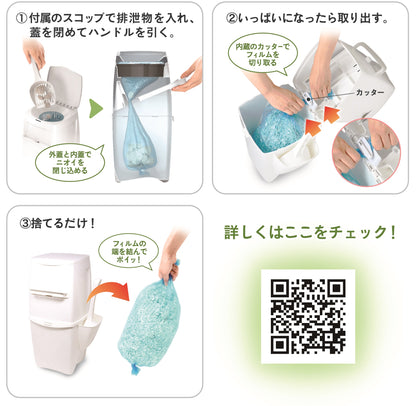 ①付属のスコップで排泄物を入れ、蓋を閉めてハンドルを引く。

外蓋と内蓋でニオイを閉じ込める

②いっぱいになったら取り出す。

内蔵のカッターでフィルムを切り取る

カッター

③捨てるだけ！

フィルムの端を結んでポイッ！

詳しくはここをチェック！