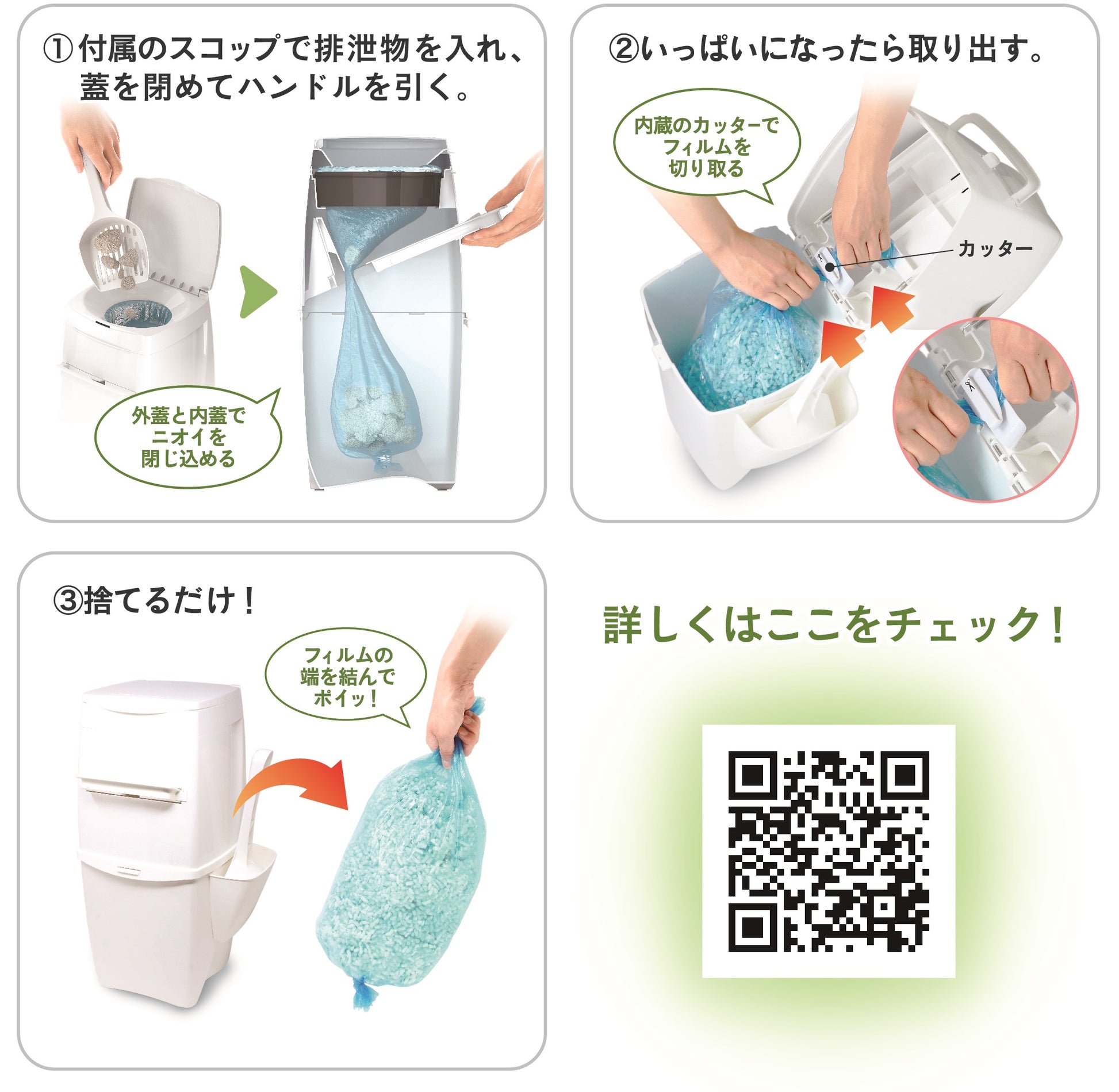 ①付属のスコップで排泄物を入れ、蓋を閉めてハンドルを引く。

外蓋と内蓋でニオイを閉じ込める

②いっぱいになったら取り出す。

内蔵のカッターでフィルムを切り取る

カッター

③捨てるだけ！

フィルムの端を結んでポイッ！

詳しくはここをチェック！