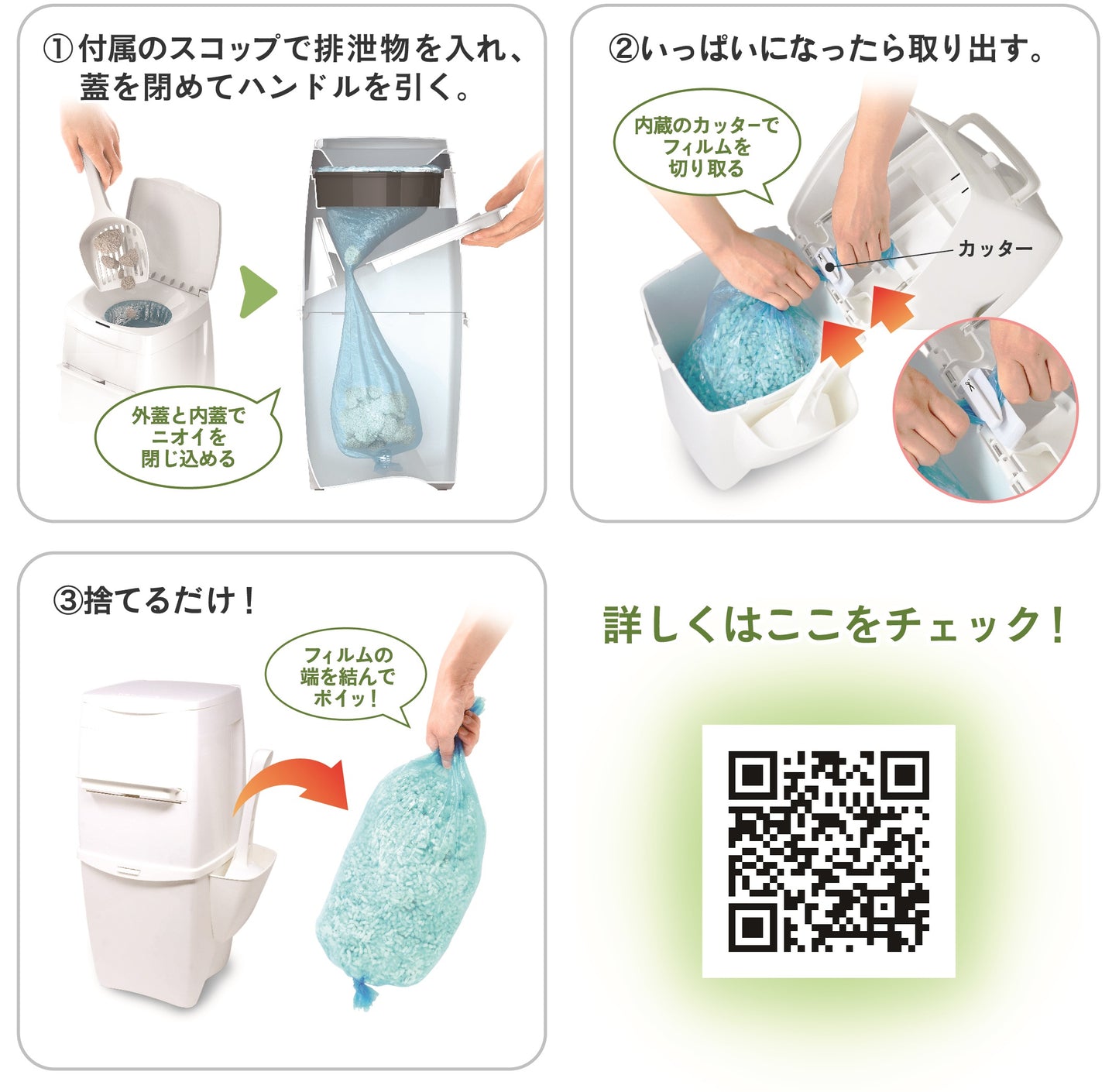 ①付属のスコップで排泄物を入れ、蓋を閉めてハンドルを引く。

外蓋と内蓋でニオイを閉じ込める

②いっぱいになったら取り出す。

内蔵のカッターでフィルムを切り取る

カッター

③捨てるだけ！

フィルムの端を結んでポイッ！

詳しくはここをチェック！